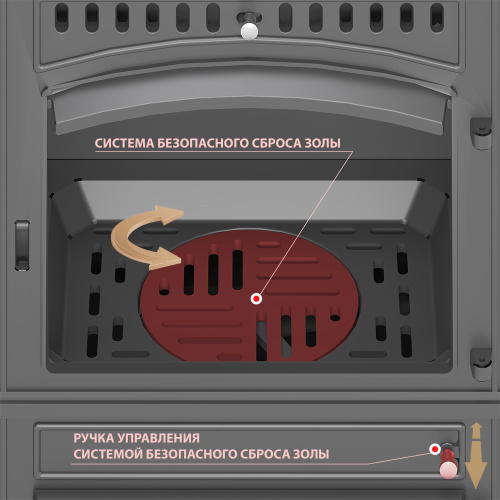 СИСТЕМА БЕЗОПАСНОГО СБРОСА ЗОЛЫ

РУЧКА УПРАВЛЕНИЯ
СИСТЕМОЙ БЕЗОПАСНОГО СБРОСА ЗОЛЫ