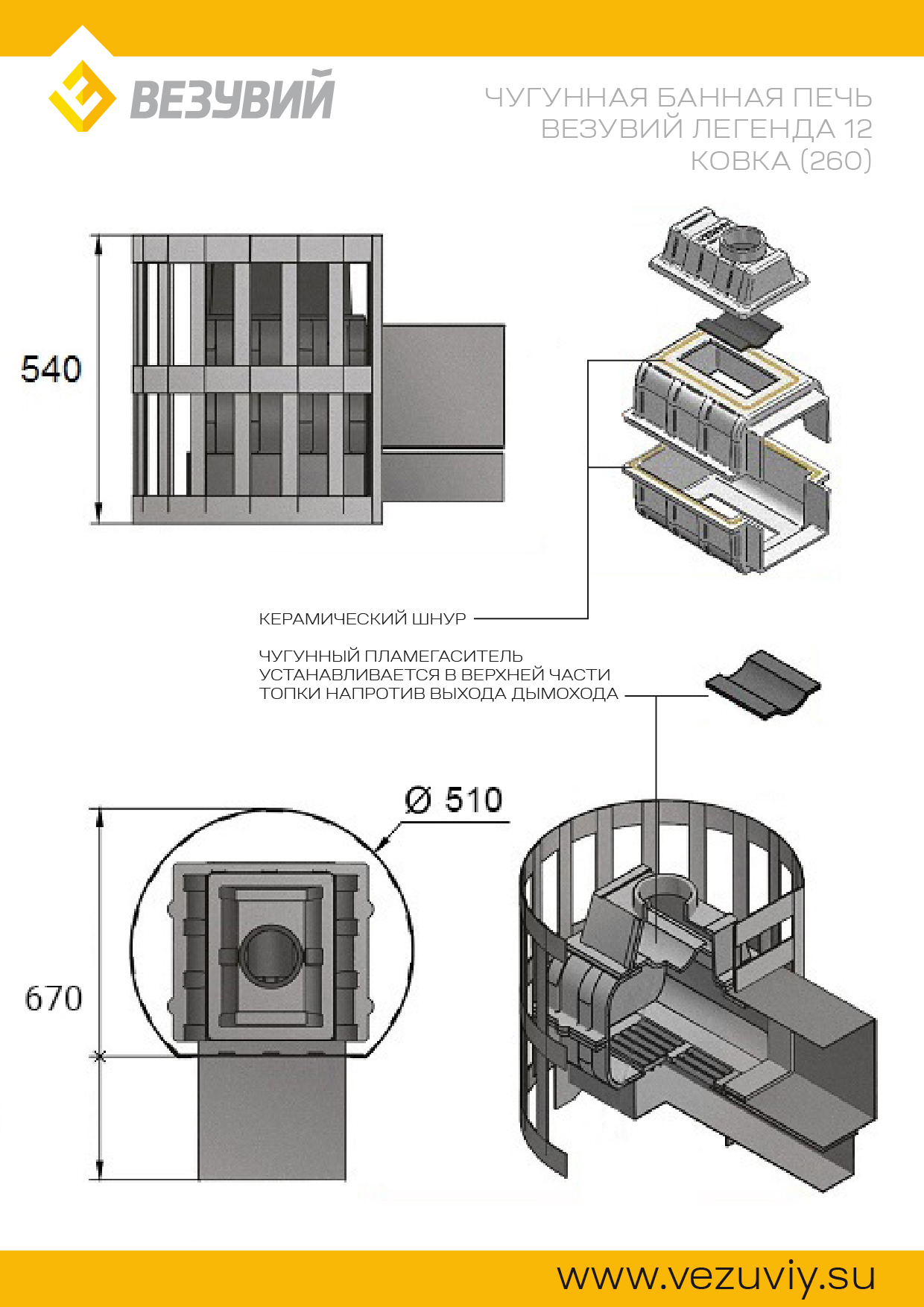 ВЕЗУВИЙ

ЧУГУННАЯ БАННАЯ ПЕЧЬ
ВЕЗУВИЙ ЛЕГЕНДА 12
КОВКА (260)

540

КЕРАМИЧЕСКИЙ ШНУР

ЧУГУННЫЙ ПЛАМЕГАСИТЕЛЬ УСТАНАВЛИВАЕТСЯ В ВЕРХНЕЙ ЧАСТИ ТОПКИ НАПРОТИВ ВЫХОДА ДЫМОХОДА

Ø 510

670

www.vezuviy.su